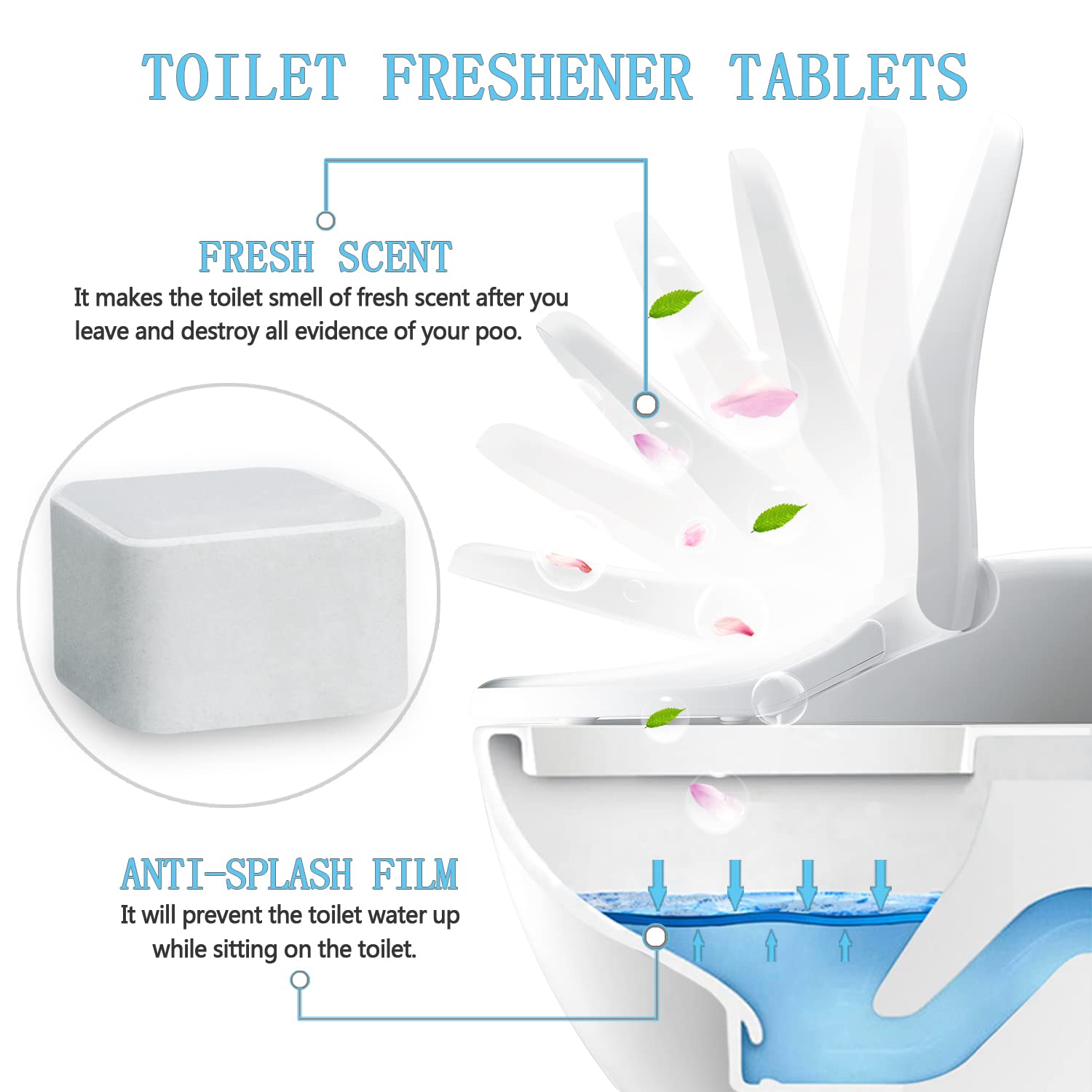 TOILET FRESHENER TABLETS

FRESH SCENT

It makes the toilet smell of fresh scent after you leave and destroy all evidence of your poo.

ANTI-SPLASH FILM

It will prevent the toilet water up while sitting on the toilet.